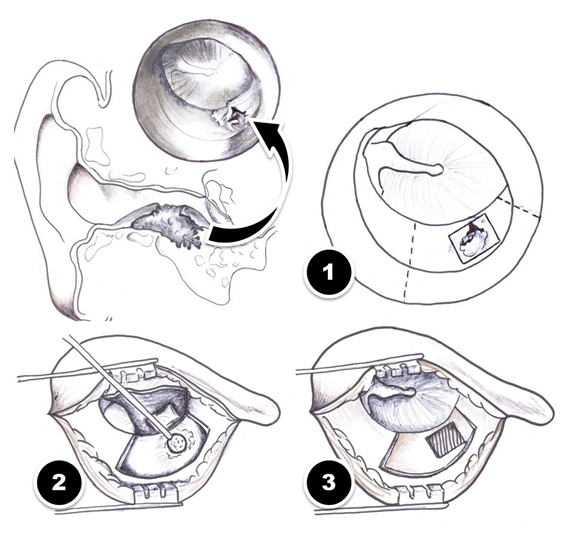 1

2

3